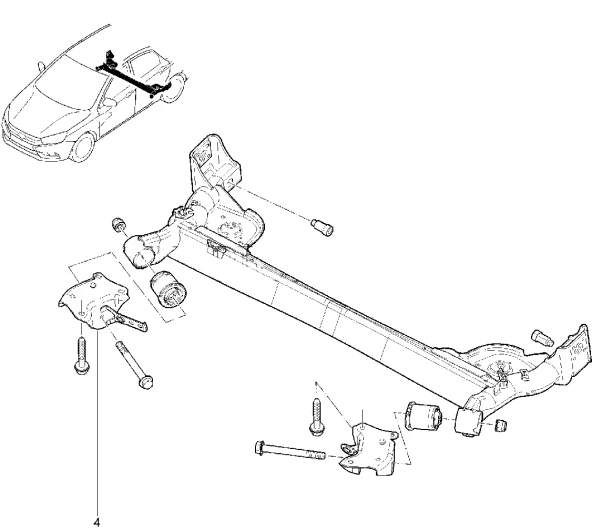 4