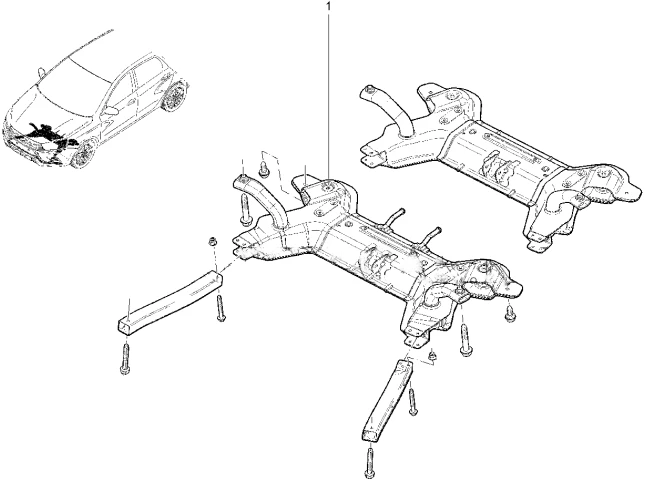 1