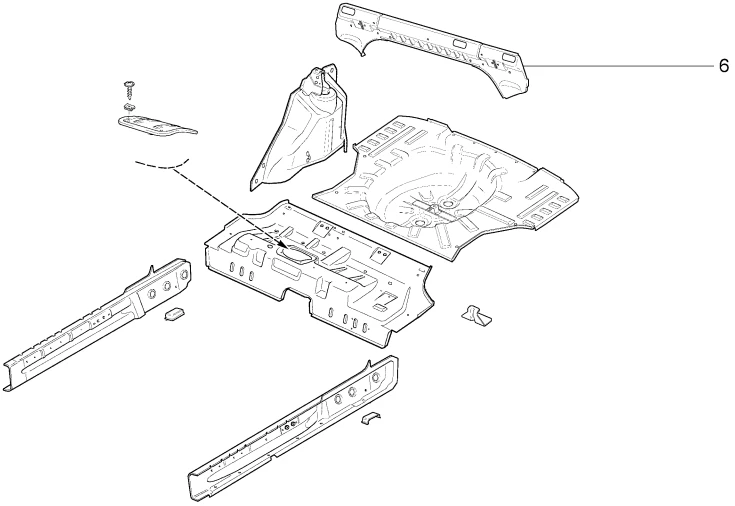 6