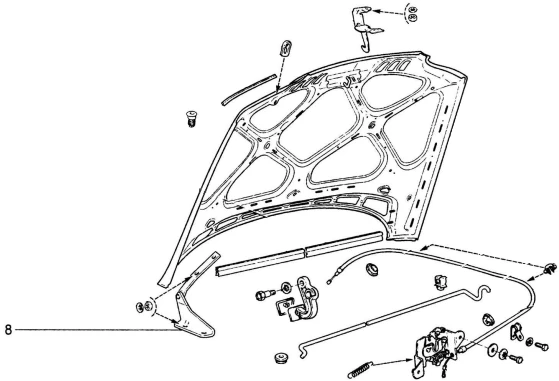 8