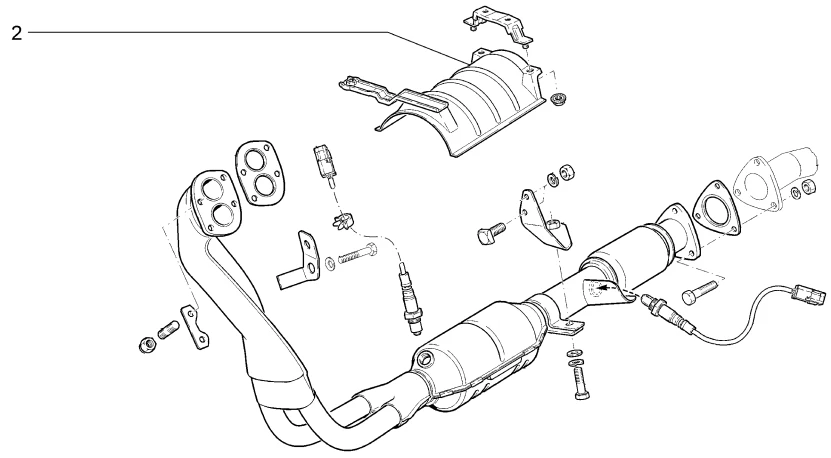 2