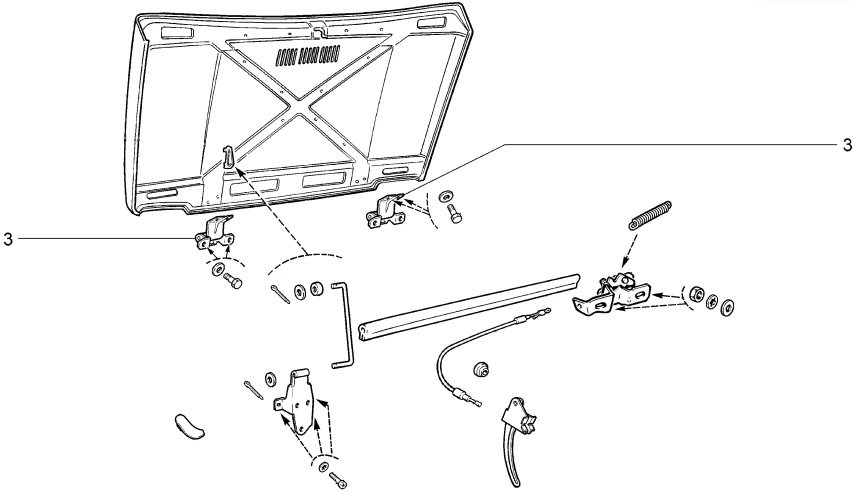 3

3