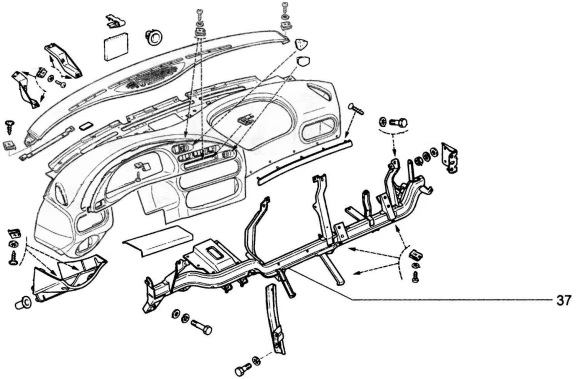 37