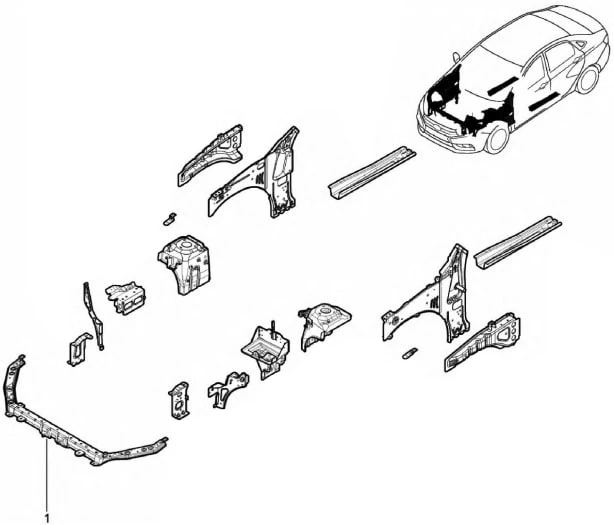 1