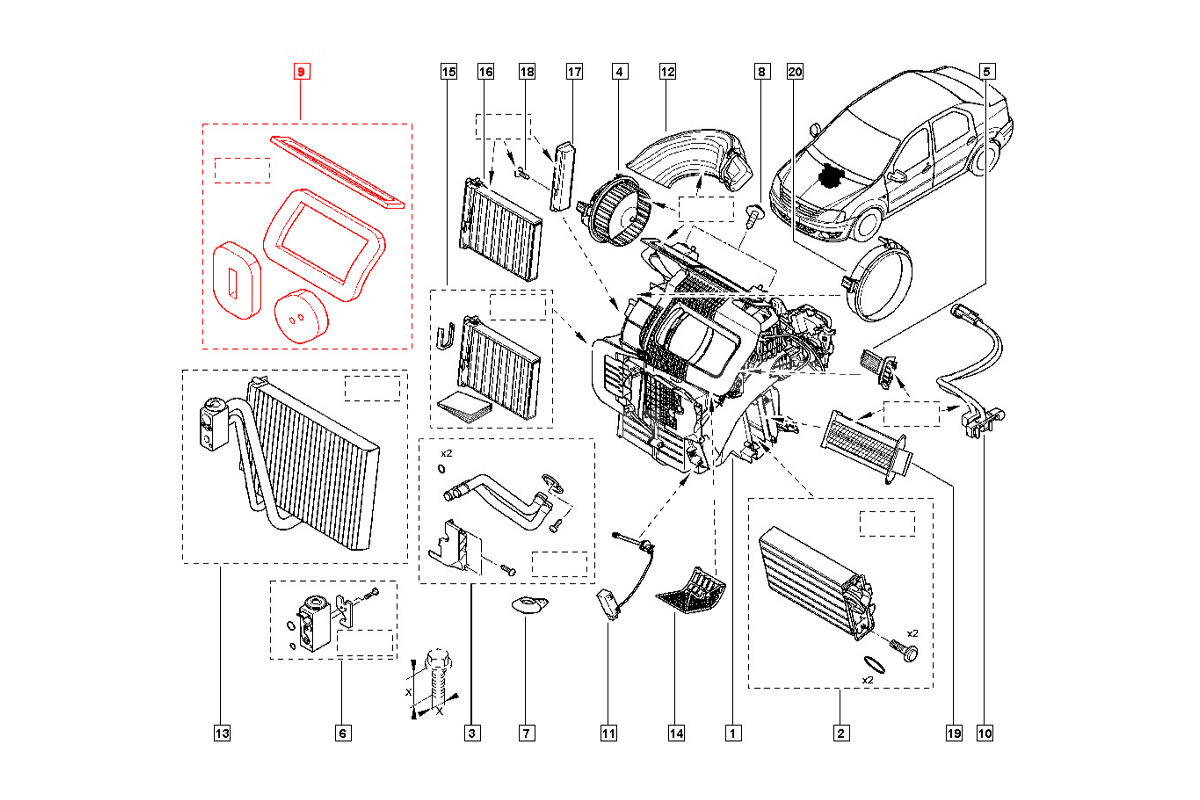 9
15
16
18
17
4
12
8
20
5
x2
x2
x2
X
X
13
6
3
7
11
14
1
2
19
10